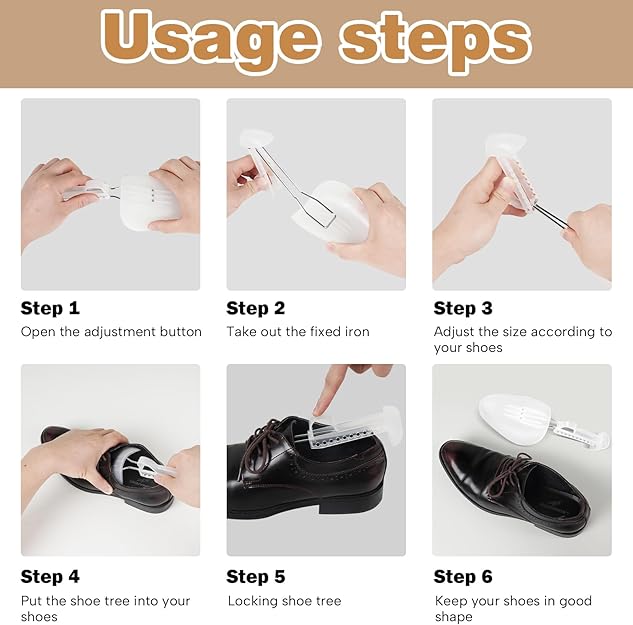 Usage steps

Step 1
Open the adjustment button

Step 2
Take out the fixed iron

Step 3
Adjust the size according to your shoes

Step 4
Put the shoe tree into your shoes

Step 5
Locking shoe tree

Step 6
Keep your shoes in good shape