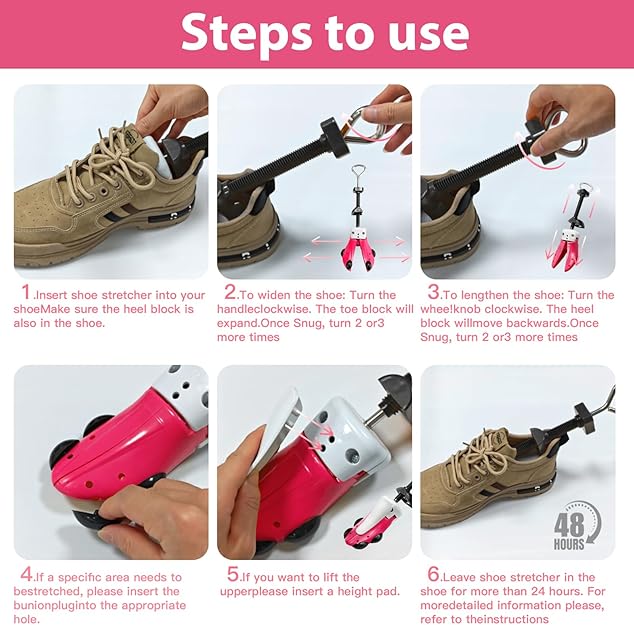 Steps to use

1.Insert shoe stretcher into your shoeMake sure the heel block is also in the shoe.

2.To widen the shoe: Turn the handleclockwise. The toe block will expand.Once Snug, turn 2 or3 more times

3.To lengthen the shoe: Turn the wheel!knob clockwise. The heel block willmove backwards.Once Snug, turn 2 or3 more times

4.If a specific area needs to bestretched, please insert the bunionpluginto the appropriate hole.

5.If you want to lift the upperplease insert a height pad.

48 HOURS

6.Leave shoe stretcher in the shoe for more than 24 hours. For moredetailed information please, refer to theinstructions