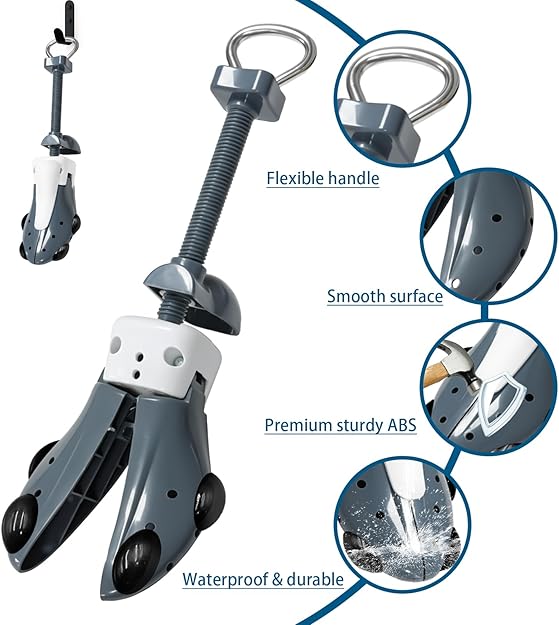 Flexible handle

Smooth surface

Premium sturdy ABS

Waterproof & durable