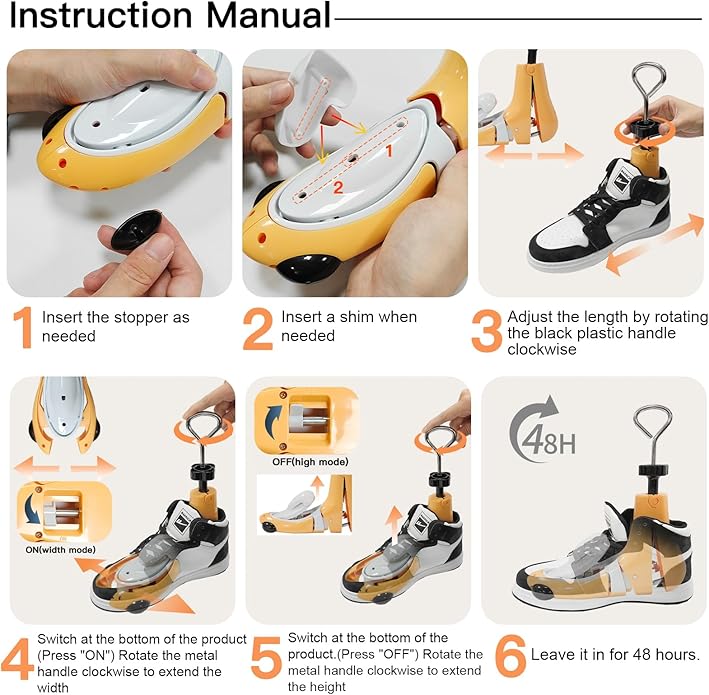 Instruction Manual

1

2

1 Insert the stopper as needed

2 Insert a shim when needed

3 Adjust the length by rotating the black plastic handle clockwise

ON(width mode)

OFF(high mode)

48H

4 Switch at the bottom of the product (Press "ON") Rotate the metal handle clockwise to extend the width

5 Switch at the bottom of the product.(Press "OFF") Rotate the metal handle clockwise to extend the height

6 Leave it in for 48 hours.